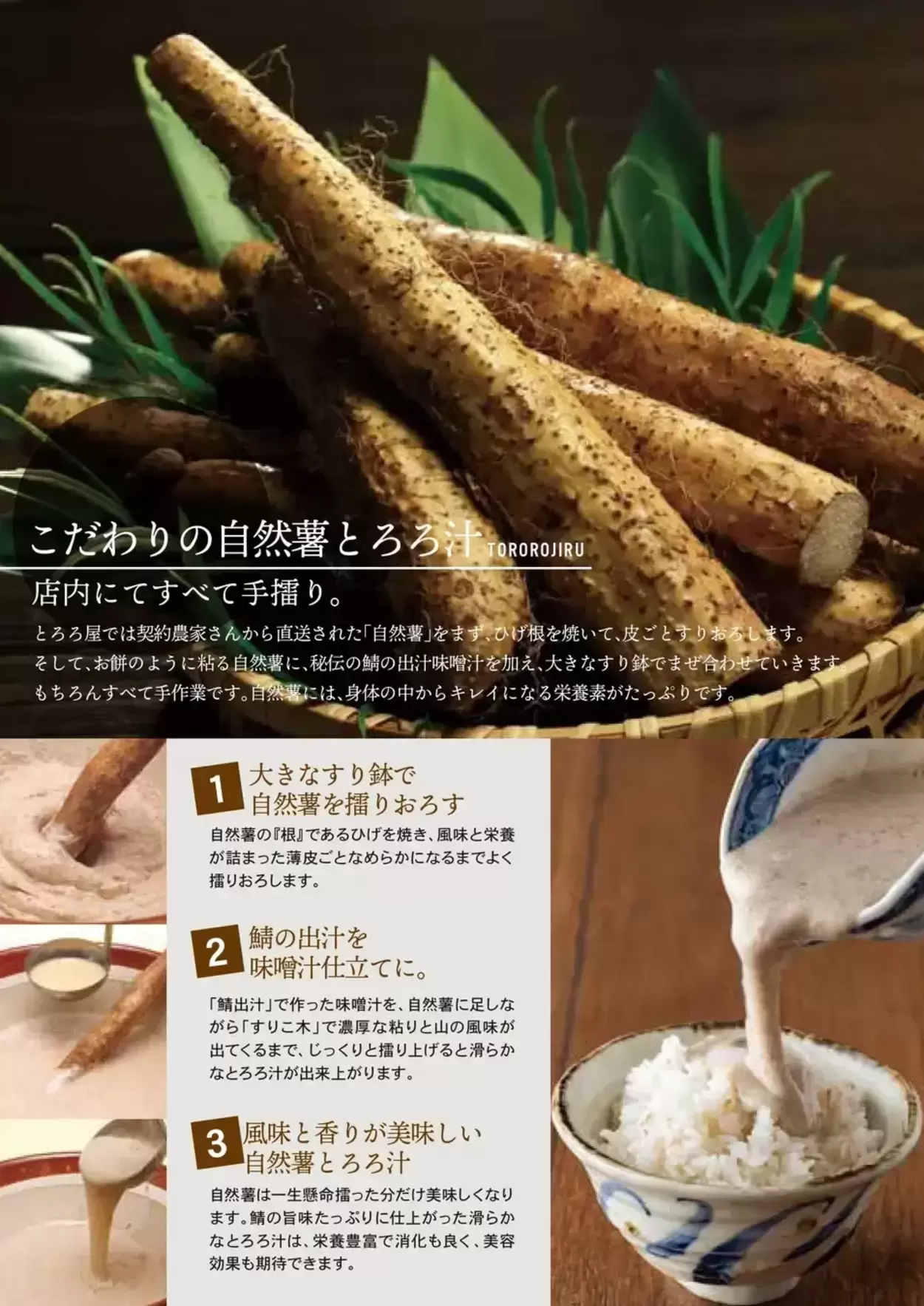 こだわりの自然薯とろろ汁 TOROROJIRU

店内にてすべて手擂り。

とろろ屋では契約農家さんから直送された「自然薯」をまず、ひげ根を焼いて、皮ごとすりおろします。そして、お餅のように粘る自然薯に、秘伝の鯖の出汁味噌汁を加え、大きなすり鉢でまぜ合わせていきます。もちろんすべて手作業です。自然薯には、身体の中からキレイになる栄養素がたっぷりです。

1 大きなすり鉢で自然薯を擂りおろす

自然薯の『根』であるひげを焼き、風味と栄養が詰まった薄皮ごとなめらかになるまでよく擂りおろします。

2 鯖の出汁を味噌汁仕立てに。

「鯖出汁」で作った味噌汁を、自然薯に足しながら「すりこ木」で濃厚な粘りと山の風味が出てくるまで、じっくりと擂り上げると滑らかなとろろ汁が出来上がります。

3 風味と香りが美味しい自然薯とろろ汁

自然薯は一生懸命擂った分だけ美味しくなります。鯖の旨味たっぷりに仕上がった滑らかなとろろ汁は、栄養豊富で消化も良く、美容効果も期待できます。